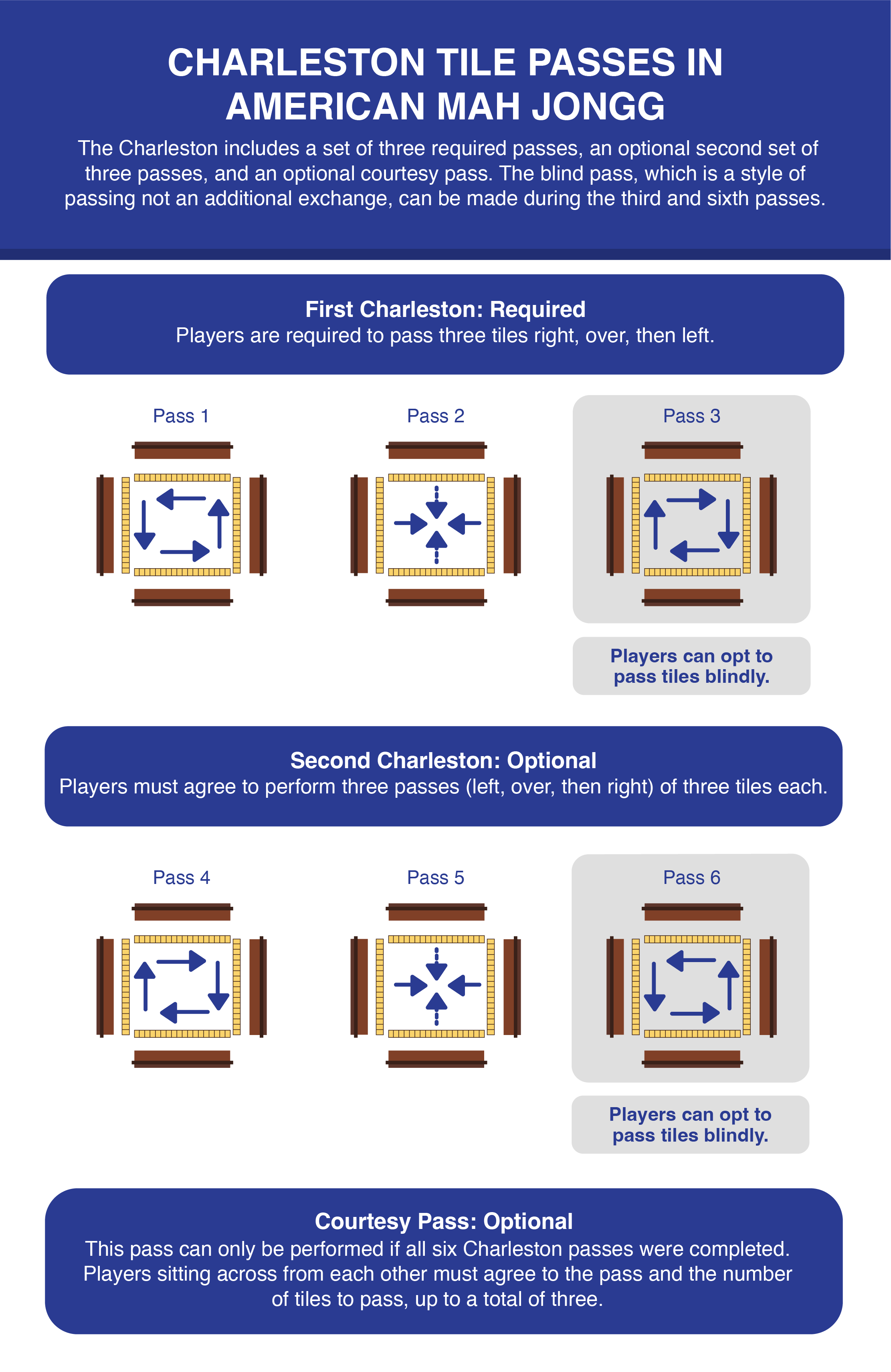 CHARLESTON TILE PASSES IN AMERICAN MAH JONGG

The Charleston includes a set of three required passes, an optional second set of three passes, and an optional courtesy pass. The blind pass, which is a style of passing not an additional exchange, can be made during the third and sixth passes.

First Charleston: Required
Players are required to pass three tiles right, over, then left.

Pass 1

Pass 2

Pass 3

Players can opt to pass tiles blindly.

Second Charleston: Optional
Players must agree to perform three passes (left, over, then right) of three tiles each.

Pass 4

Pass 5

Pass 6

Players can opt to pass tiles blindly.

Courtesy Pass: Optional
This pass can only be performed if all six Charleston passes were completed. Players sitting across from each other must agree to the pass and the number of tiles to pass, up to a total of three.